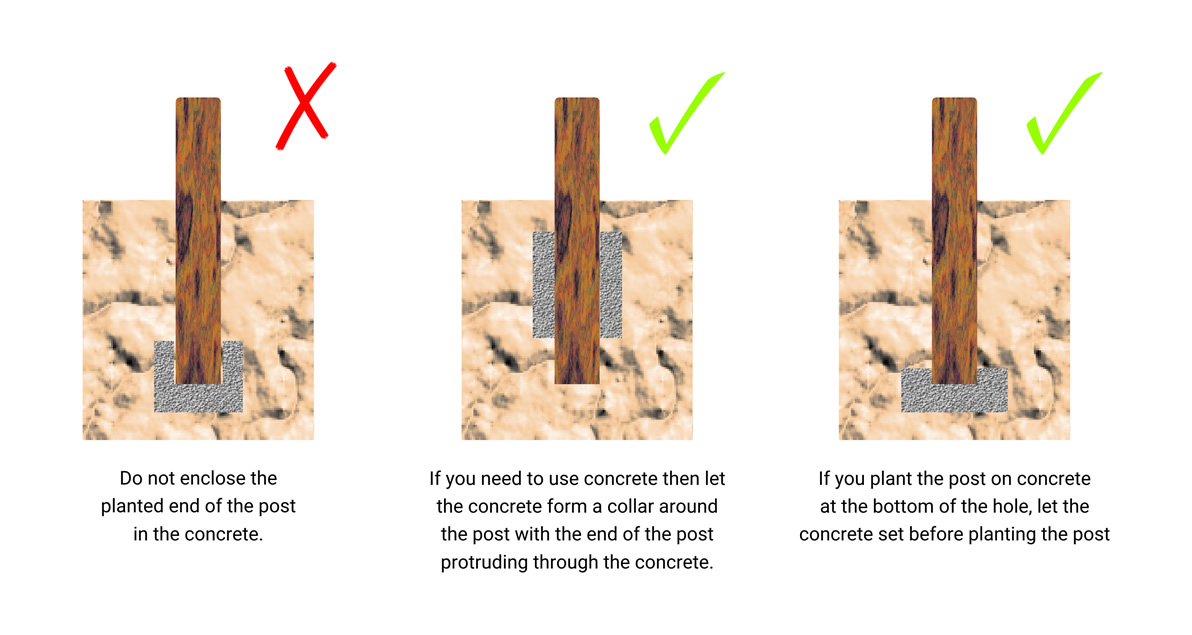 Do not enclose the planted end of the post in the concrete.

If you need to use concrete then let the concrete form a collar around the post with the end of the post protruding through the concrete.

If you plant the post on concrete at the bottom of the hole, let the concrete set before planting the post